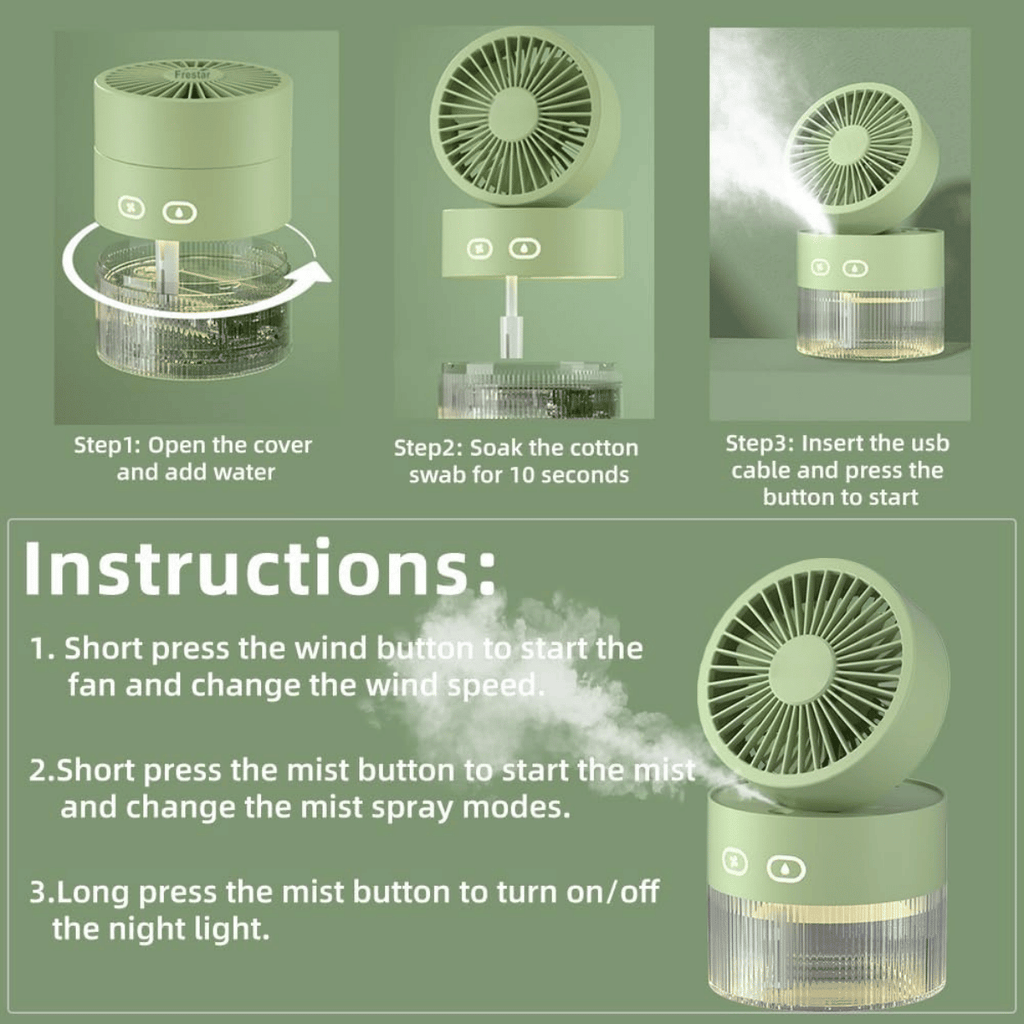 Frestar

Step1: Open the cover and add water

Step2: Soak the cotton swab for 10 seconds

Step3: Insert the usb cable and press the button to start

Instructions:

1. Short press the wind button to start the fan and change the wind speed.

2.Short press the mist button to start the mist and change the mist spray modes.

3.Long press the mist button to turn on/off the night light.